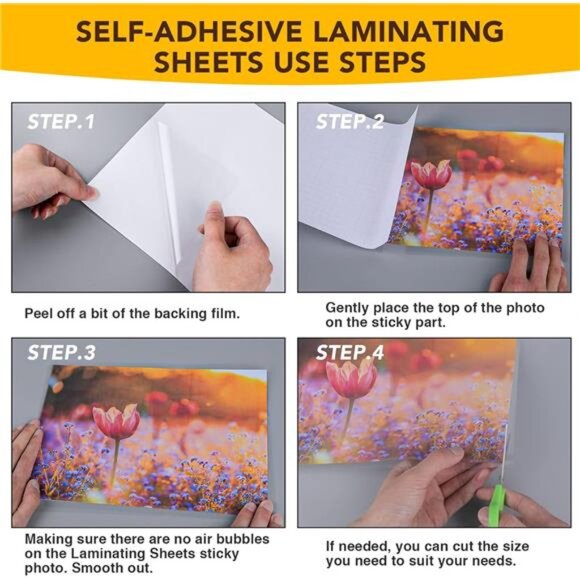 SELF-ADHESIVE LAMINATING SHEETS USE STEPS

STEP.1

Peel off a bit of the backing film.

STEP.2

Gently place the top of the photo on the sticky part.

STEP.3

Making sure there are no air bubbles on the Laminating Sheets sticky photo. Smooth out.

STEP.4

If needed, you can cut the size you need to suit your needs.